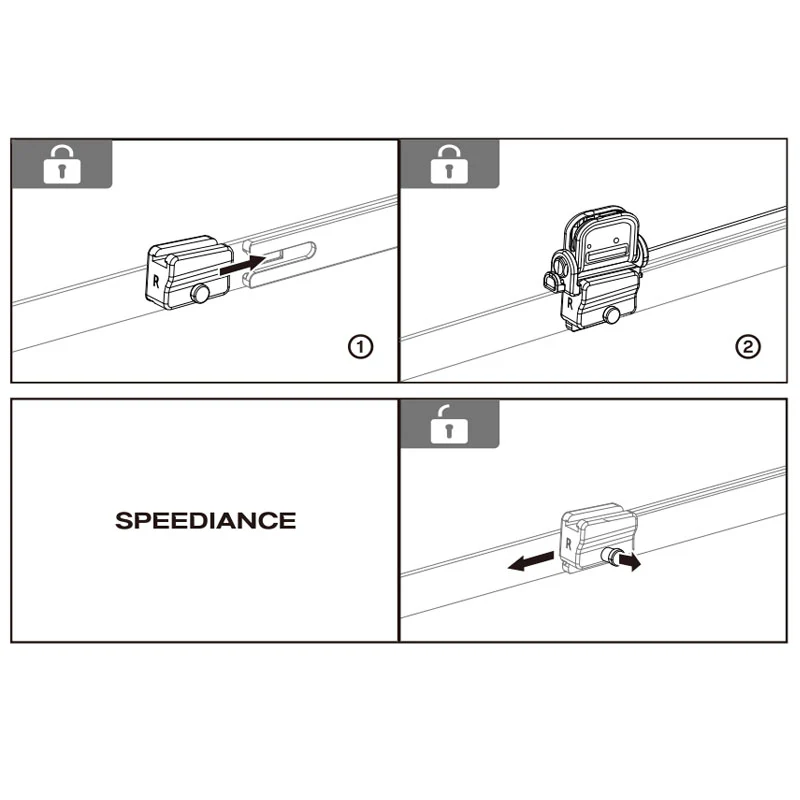 R

①

R

②

SPEEDIANCE

R